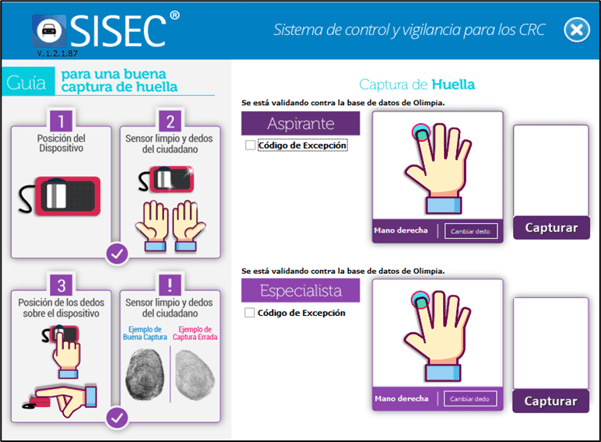 SISEC®
V.1.2.1.87

Sistema de control y vigilancia para los CRC

Guía para una buena captura de huella

1
Posición del Dispositivo

2
Sensor limpio y dedos del ciudadano

3
Posición de los dedos sobre el dispositivo

!
Sensor limpio y dedos del ciudadano

Ejemplo de Buena Captura

Ejemplo de Captura Errada

Captura de Huella

Se está validando contra la base de datos de Olimpia.

Aspirante

Código de Excepción

Mano derecha

Cambiar dedo

Capturar

Se está validando contra la base de datos de Olimpia.

Especialista

Código de Excepción

Mano derecha

Cambiar dedo

Capturar