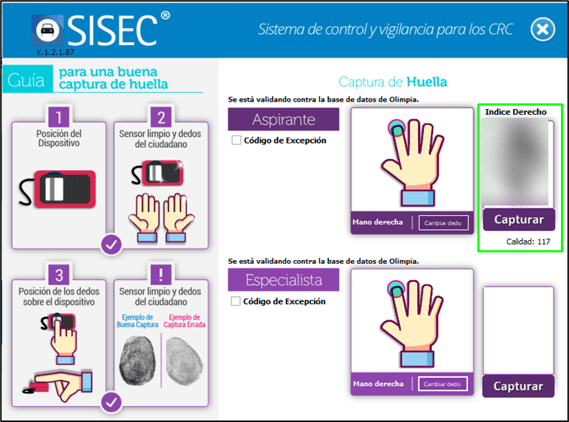 SISEC®
V.1.2.1.87

Sistema de control y vigilancia para los CRC

Guía para una buena captura de huella

1
Posición del Dispositivo

2
Sensor limpio y dedos del ciudadano

3
Posición de los dedos sobre el dispositivo

!
Sensor limpio y dedos del ciudadano
Ejemplo de Buena Captura
Ejemplo de Captura Errada

Captura de Huella

Se está validando contra la base de datos de Olimpia.
Aspirante
Código de Excepción
Mano derecha
Cambiar dedo
Indice Derecho
Capturar
Calidad: 117

Se está validando contra la base de datos de Olimpia.
Especialista
Código de Excepción
Mano derecha
Cambiar dedo
Capturar