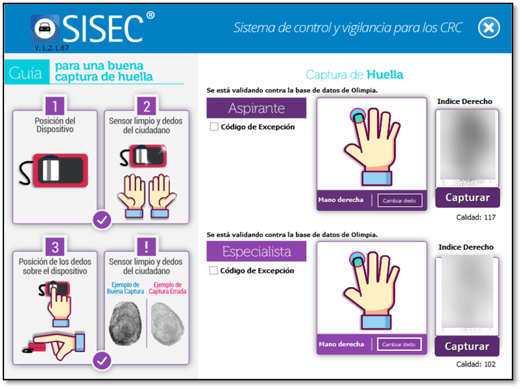 SISEC®
V. 1.2.1.87
Sistema de control y vigilancia para los CRC

Guía para una buena captura de huella

1
Posición del Dispositivo

2
Sensor limpio y dedos del ciudadano

3
Posición de los dedos sobre el dispositivo

!
Sensor limpio y dedos del ciudadano
Ejemplo de Buena Captura
Ejemplo de Captura Errada

Captura de Huella

Se está validando contra la base de datos de Olimpia.
Aspirante
Código de Excepción
Mano derecha
Cambiar dedo
Indice Derecho
Capturar
Calidad: 117

Se está validando contra la base de datos de Olimpia.
Especialista
Código de Excepción
Mano derecha
Cambiar dedo
Indice Derecho
Capturar
Calidad: 102